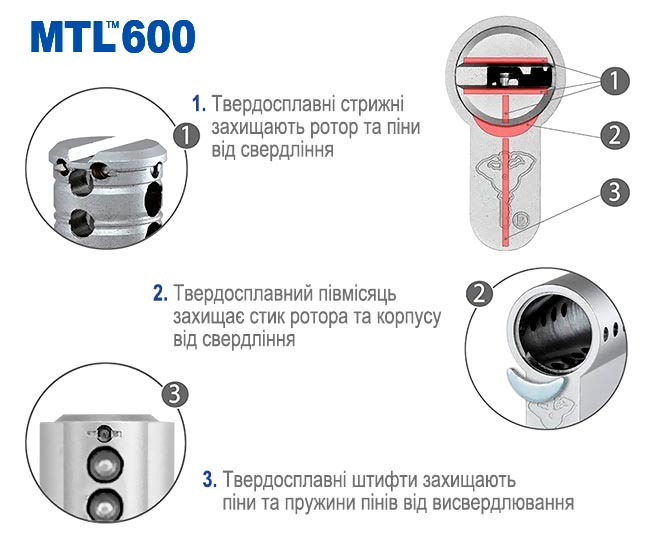 MTL™600

1

1. Твердосплавні стрижні захищають ротор та піни від свердління

1

2

3

2. Твердосплавний півмісяць захищає стик ротора та корпусу від свердління

2

3

3. Твердосплавні штифти захищають піни та пружини пінів від висвердлювання