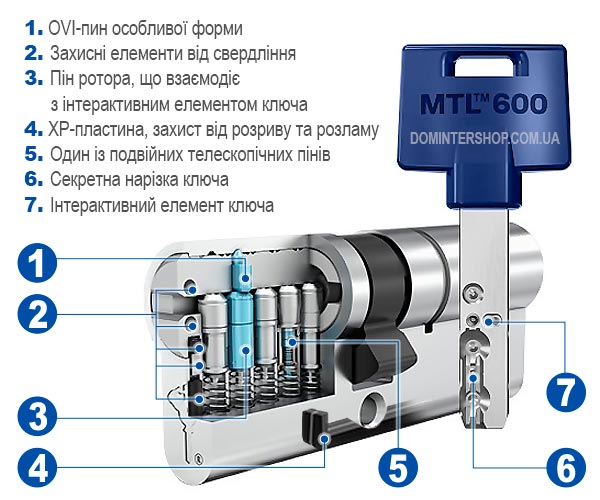 1. OVI-пин особливої форми
2. Захисні елементи від свердління
3. Пін ротора, що взаємодіє з інтерактивним елементом ключа
4. XP-пластина, захист від розриву та розламу
5. Один із подвійних телескопічних пінів
6. Секретна нарізка ключа
7. Інтерактивний елемент ключа

MTL™ 600

DOMINTERSHOP.COM.UA

1

2

3

4

5

6

7